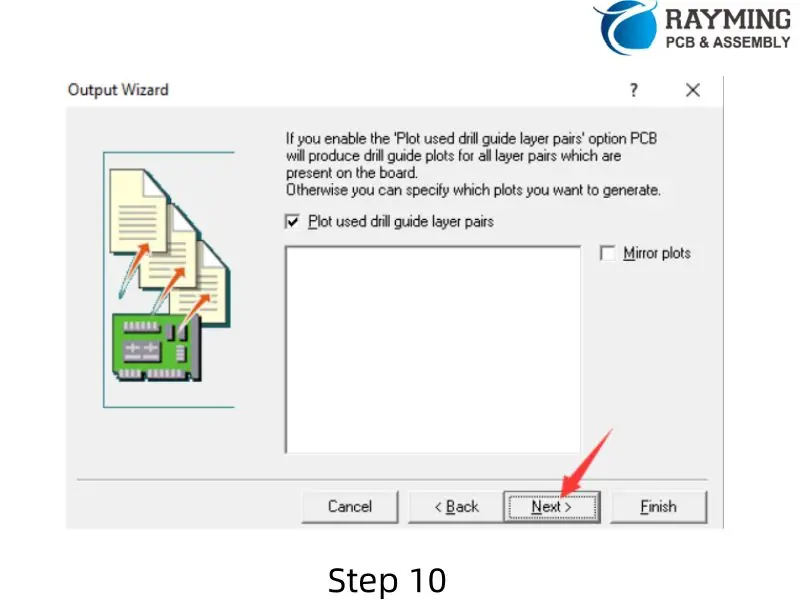 RAYMING
PCB & ASSEMBLY

Output Wizard

?

If you enable the 'Plot used drill guide layer pairs' option PCB will produce drill guide plots for all layer pairs which are present on the board.
Otherwise you can specify which plots you want to generate.

Plot used drill guide layer pairs

Mirror plots

Cancel

< Back

Next >

Finish

Step 10